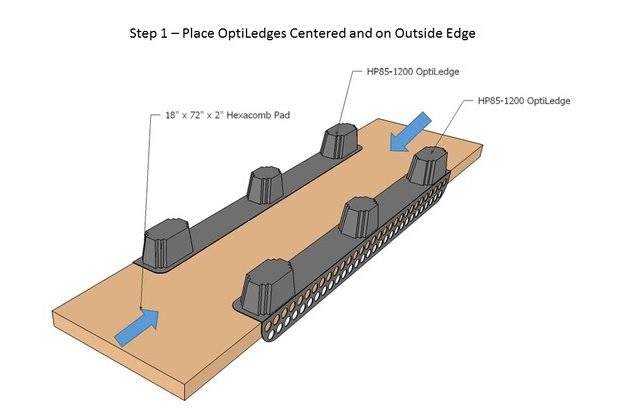 Step 1 – Place OptiLedges Centered and on Outside Edge

HP85-1200 OptiLedge

HP85-1200 OptiLedge

18" x 72" x 2" Hexacomb Pad